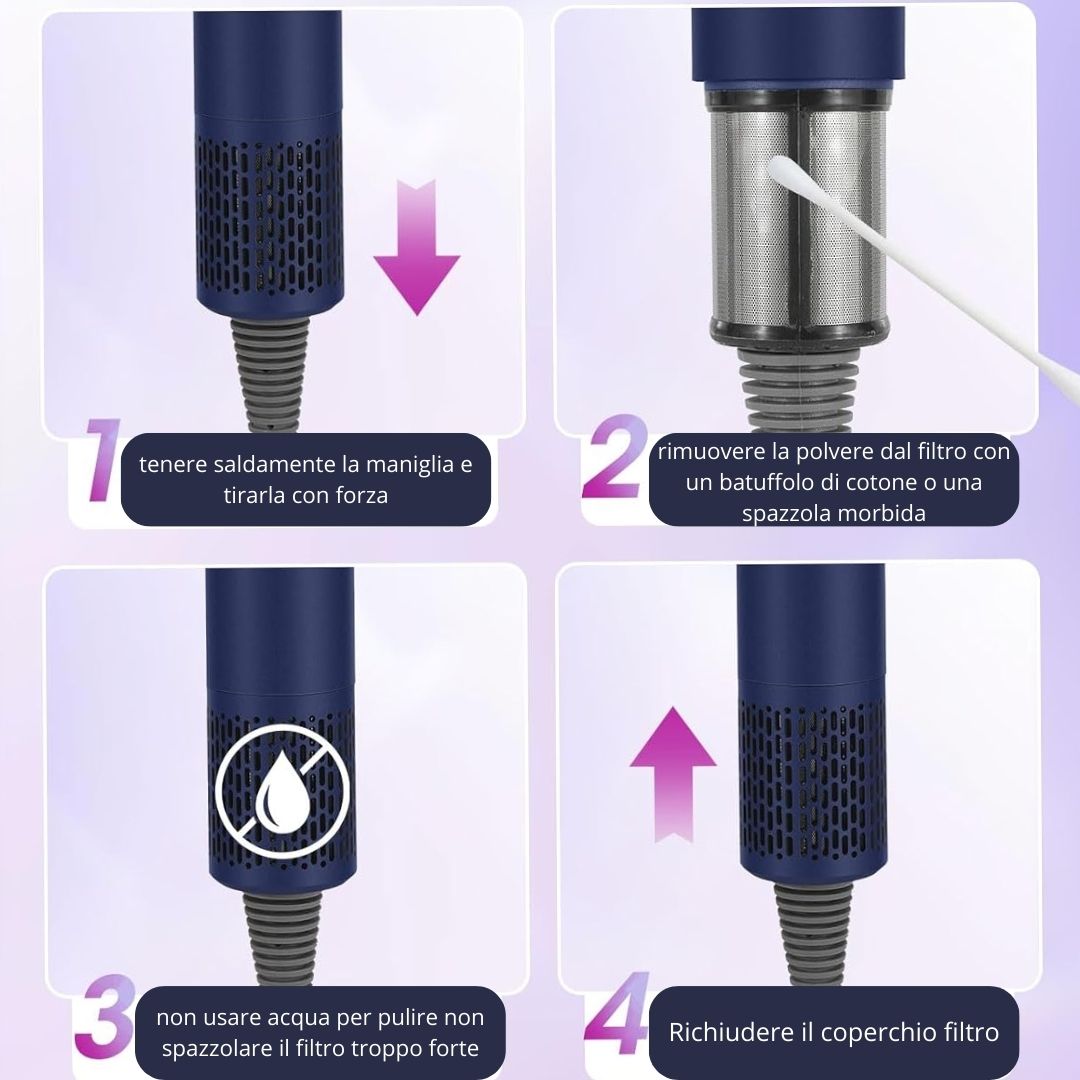 1

tenere saldamente la maniglia e tirarla con forza

2

rimuovere la polvere dal filtro con un batuffolo di cotone o una spazzola morbida

3

non usare acqua per pulire non spazzolare il filtro troppo forte

4

Richiudere il coperchio filtro